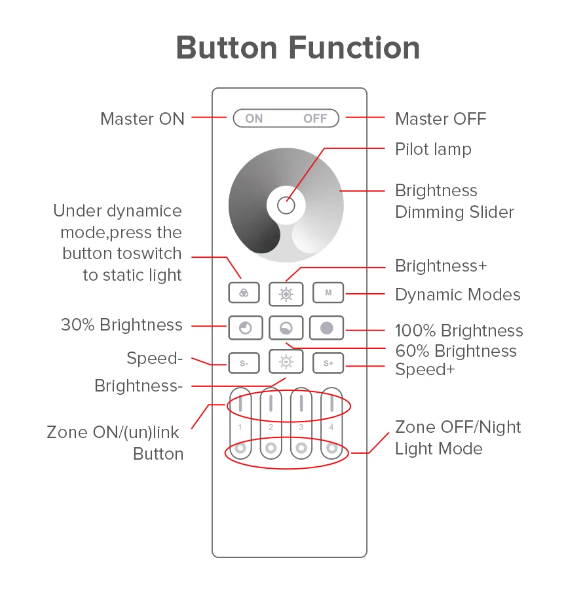 Button Function

Master ON

ON OFF

Master OFF

Pilot lamp

Brightness Dimming Slider

Under dynamice mode,press the button toswitch to static light

Brightness+

M

Dynamic Modes

30% Brightness

100% Brightness

60% Brightness

Speed-

S-

S+

Speed+

Brightness-

1 2 3 4

Zone ON/(un)link Button

Zone OFF/Night Light Mode